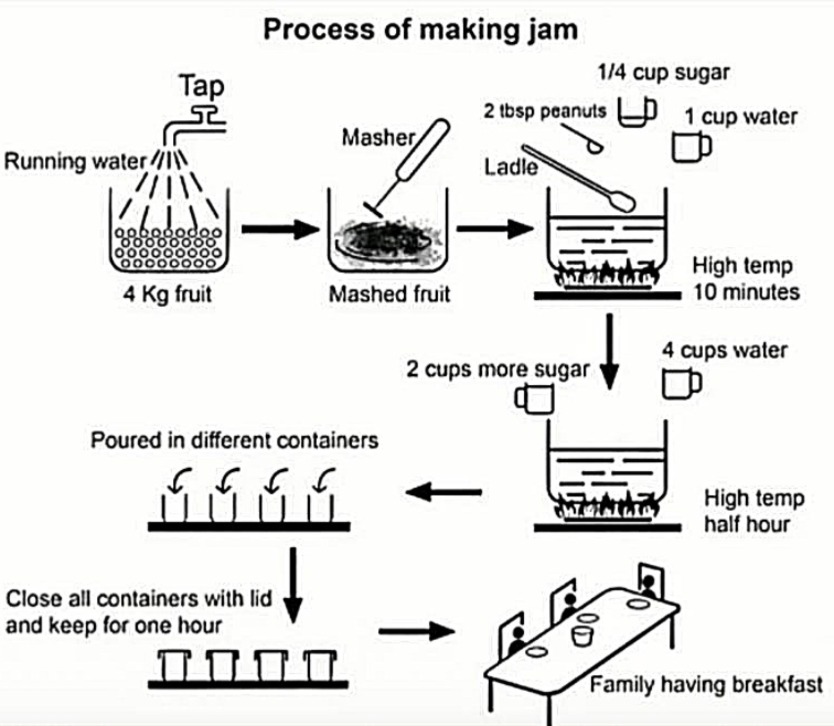 Process of making jam

Tap

Running water

4 Kg fruit

Masher

Mashed fruit

1/4 cup sugar

2 tbsp peanuts

1 cup water

Ladle

High temp
10 minutes

2 cups more sugar

4 cups water

High temp
half hour

Poured in different containers

Close all containers with lid and keep for one hour

Family having breakfast