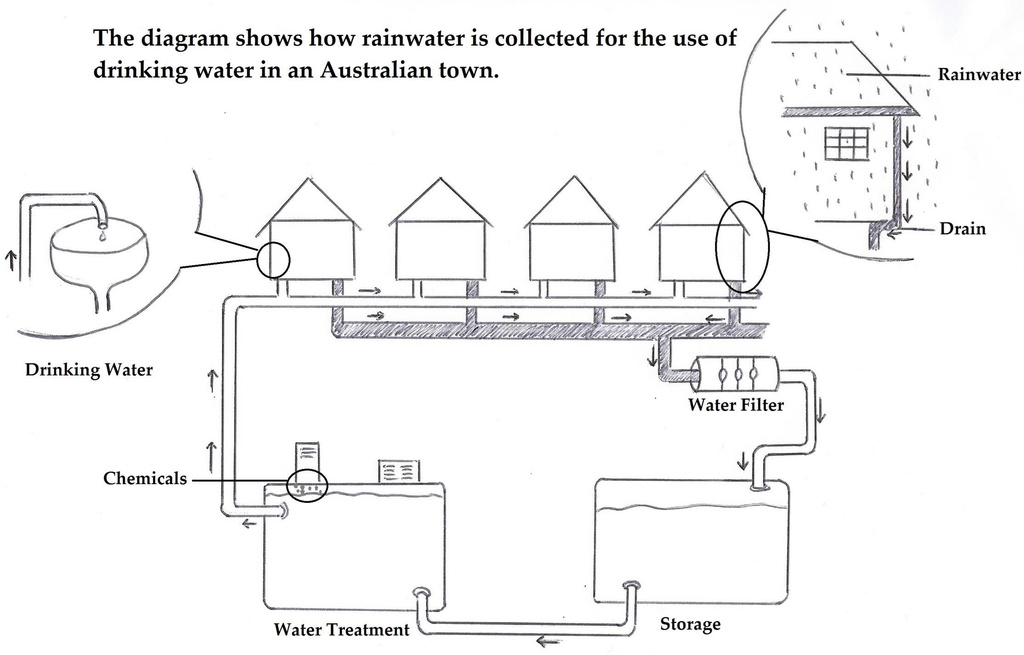 The diagram shows how rainwater is collected for the use of drinking water in an Australian town.

Rainwater

Drain

Drinking Water

Water Filter

Chemicals

Water Treatment

Storage